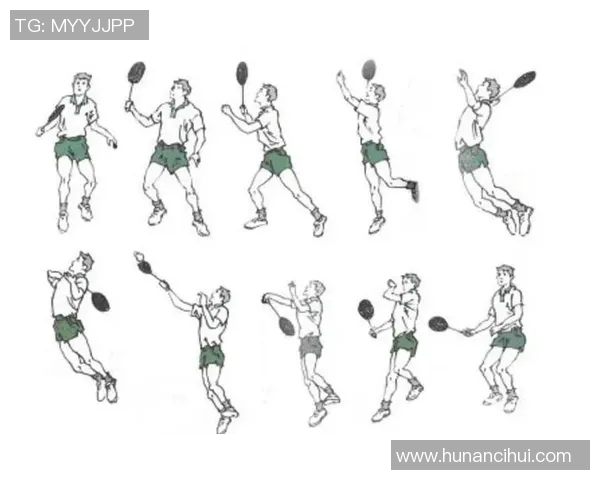 TG: MYYJJPP

www.hunancihui.com